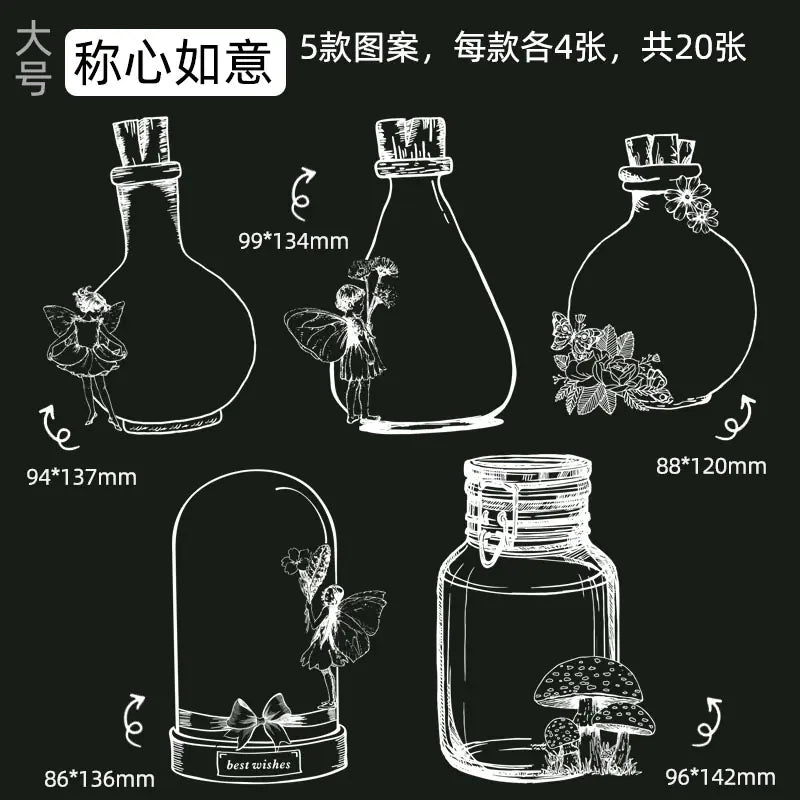 大号 称心如意 5款图案，每款各4张，共20张

99*134mm

94*137mm

88*120mm

best wishes

86*136mm

96*142mm