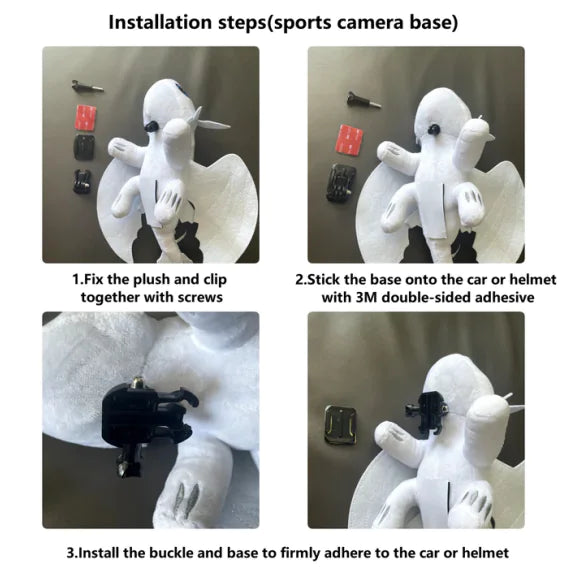 Installation steps(sports camera base)

1.Fix the plush and clip together with screws

2.Stick the base onto the car or helmet with 3M double-sided adhesive

3.Install the buckle and base to firmly adhere to the car or helmet